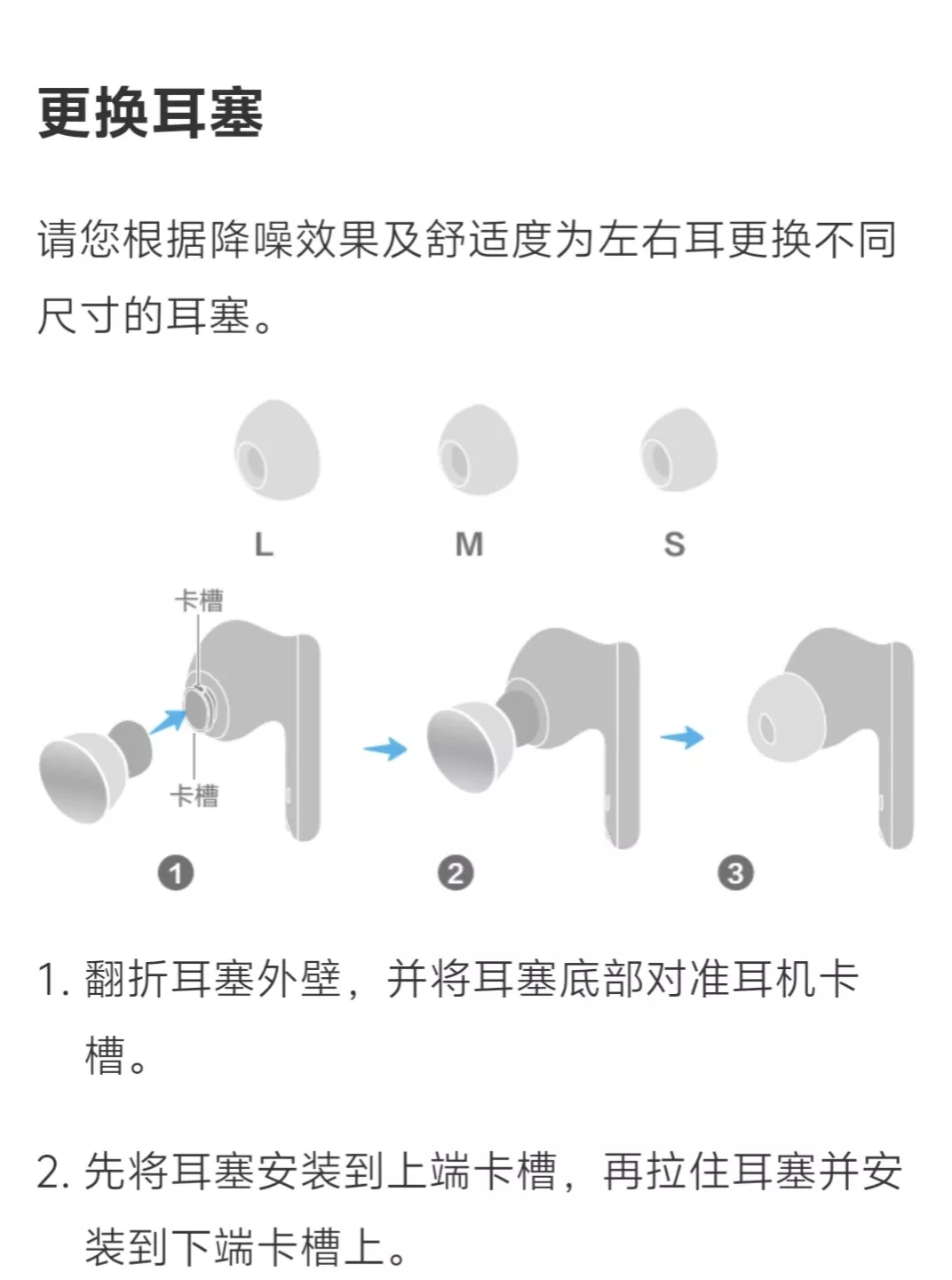 更换耳塞

请您根据降噪效果及舒适度为左右耳更换不同尺寸的耳塞。

L M S

卡槽

卡槽

1 2 3

1. 翻折耳塞外壁，并将耳塞底部对准耳机卡槽。

2. 先将耳塞安装到上端卡槽，再拉住耳塞并安装到下端卡槽上。